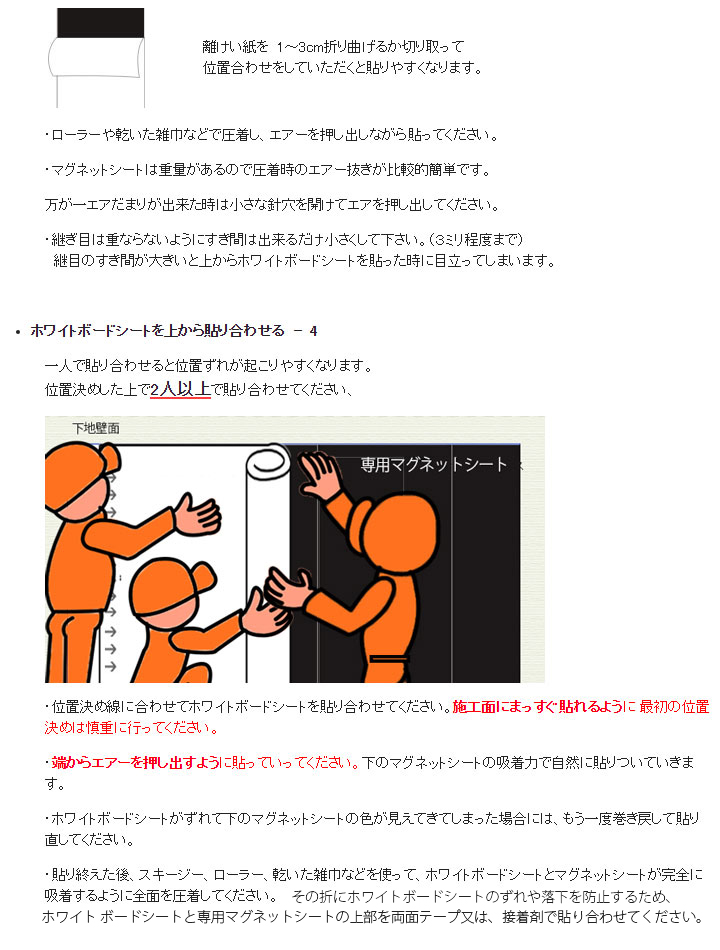 離けい紙を 1～3cm折り曲げるか切り取って
位置合わせをしていただくと貼りやすくなります。

・ローラーや乾いた雑巾などで圧着し、エアーを押し出しながら貼ってください。

・マグネットシートは重量があるので圧着時のエアー抜きが比較的簡単です。

万が一エアだまりが出来た時は小さな針穴を開けてエアを押し出してください。

・継ぎ目は重ならないようにすき間は出来るだけ小さくして下さい。（3ミリ程度まで）
継目のすき間が大きいと上からホワイトボードシートを貼った時に目立ってしまいます。

• ホワイトボードシートを上から貼り合わせる － 4

一人で貼り合わせると位置ずれが起こりやすくなります。
位置決めした上で2人以上で貼り合わせてください、

下地壁面

専用マグネットシート

・位置決め線に合わせてホワイトボードシートを貼り合わせてください。施工面にまっすぐ貼れるように 最初の位置決めは慎重に行ってください。

・端からエアーを押し出すように貼っていってください。下のマグネットシートの吸着力で自然に貼りついていきます。

・ホワイトボードシートがずれて下のマグネットシートの色が見えてきてしまった場合には、もう一度巻き戻して貼り直してください。

・貼り終えた後、スキージー、ローラー、乾いた雑巾などを使って、ホワイトボードシートとマグネットシートが完全に吸着するように全面を圧着してください。 その折にホワイトボードシートのずれや落下を防止するため、ホワイト ボードシートと専用マグネットシートの上部を両面テープ又は、接着剤で貼り合わせてください。